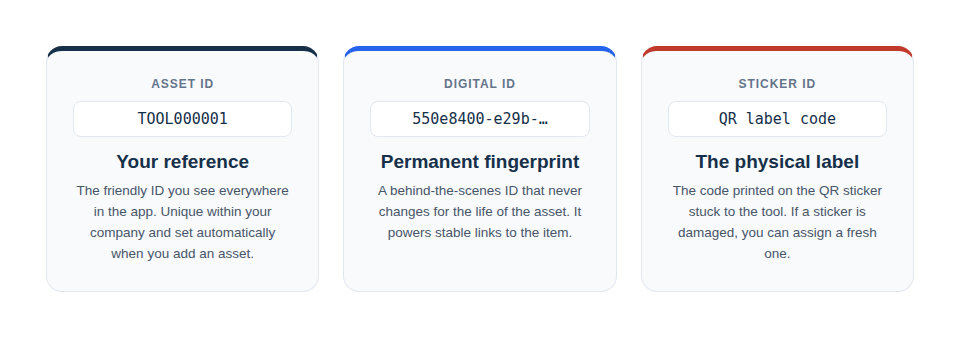 ASSET ID

TOOL000001

Your reference

The friendly ID you see everywhere in the app. Unique within your company and set automatically when you add an asset.

DIGITAL ID

550e8400-e29b-…

Permanent fingerprint

A behind-the-scenes ID that never changes for the life of the asset. It powers stable links to the item.

STICKER ID

QR label code

The physical label

The code printed on the QR sticker stuck to the tool. If a sticker is damaged, you can assign a fresh one.